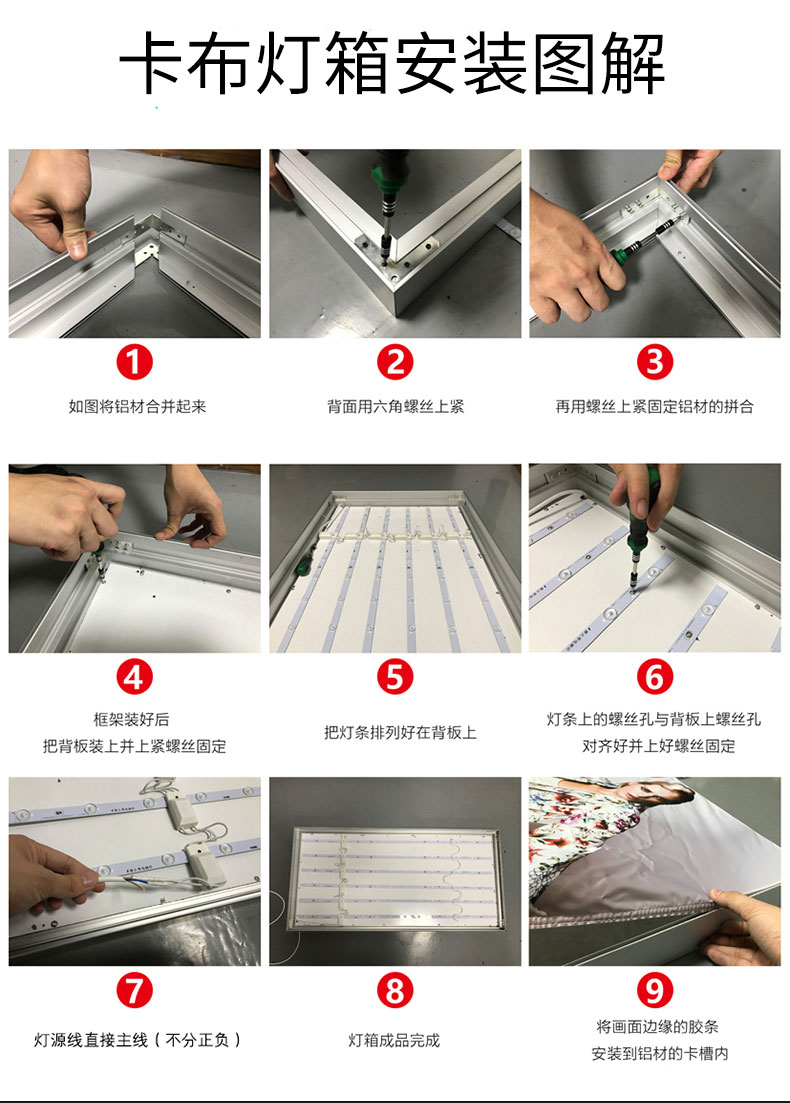 卡布灯箱安装图解

1
如图将铝材合并起来

2
背面用六角螺丝上紧

3
再用螺丝上紧固定铝材的拼合

4
框架装好后
把背板装上并上紧螺丝固定

5
把灯条排列好在背板上

6
灯条上的螺丝孔与背板上螺丝孔
对齐好并上好螺丝固定

7
灯源线直接主线（不分正负）

8
灯箱成品完成

9
将画面边缘的胶条
安装到铝材的卡槽内